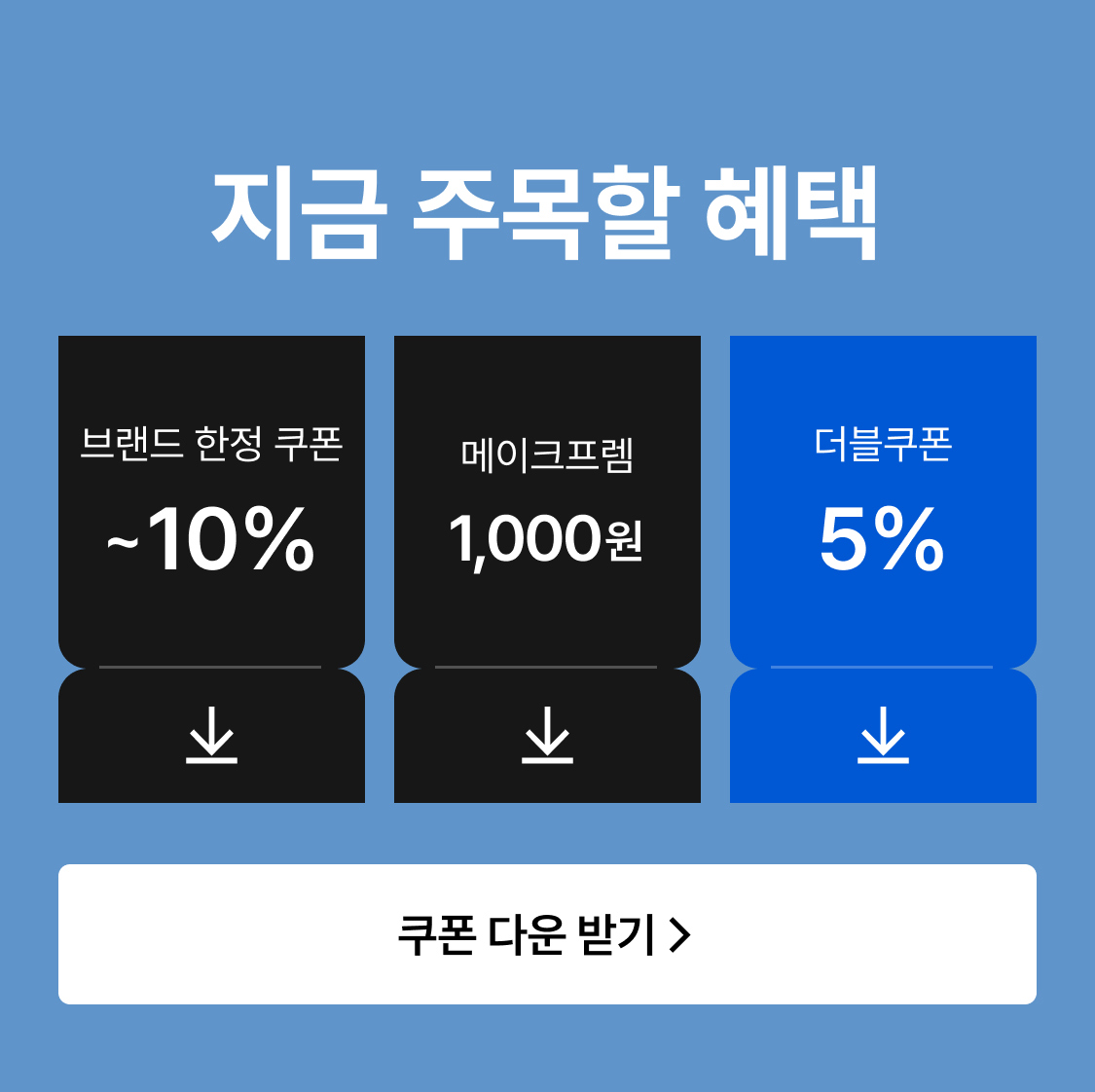 지금 주목할 혜택

브랜드 한정 쿠폰
~10%

메이크프렘
1,000원

더블쿠폰
5%

쿠폰 다운 받기 >