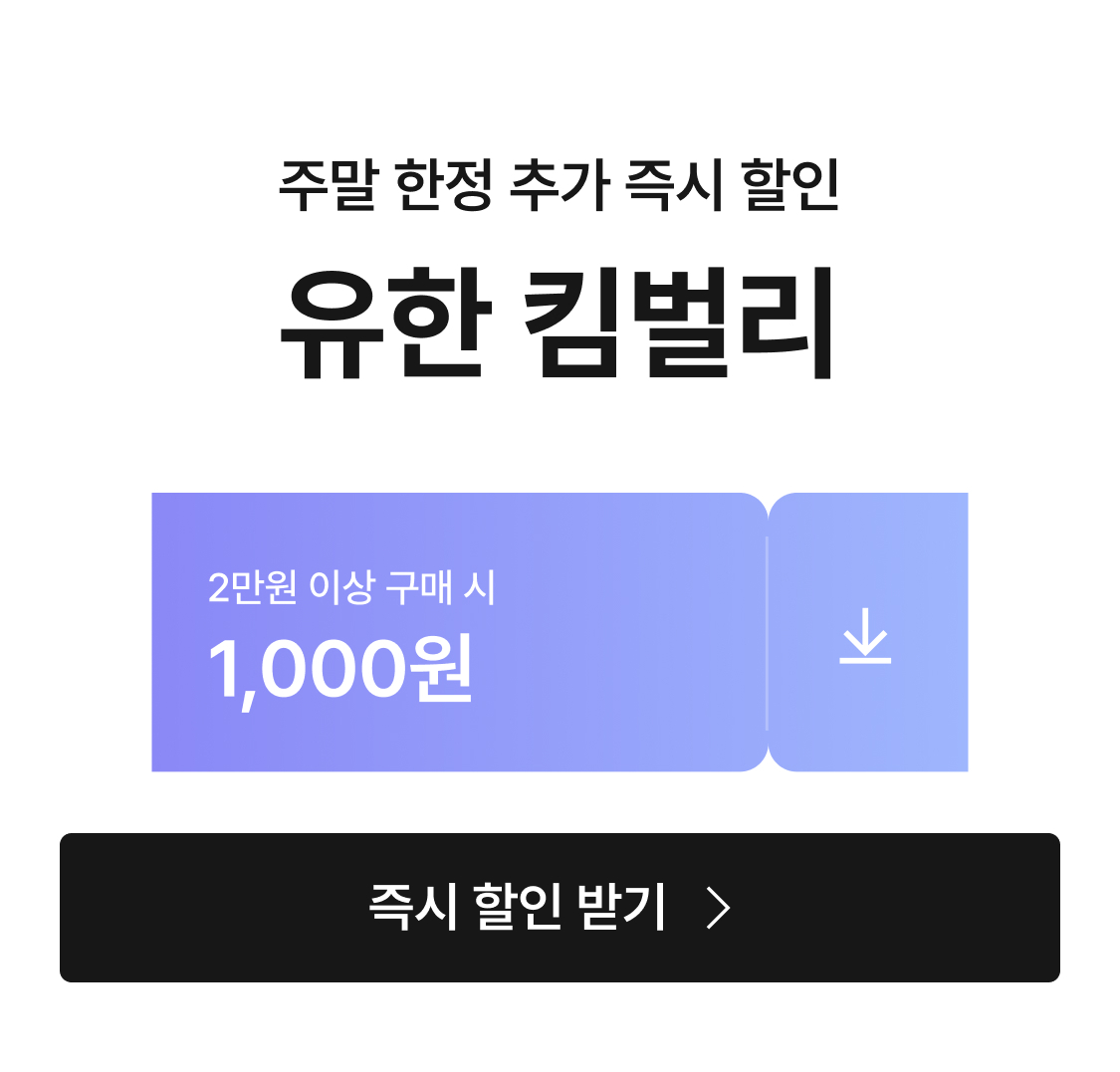 주말 한정 추가 즉시 할인

유한 킴벌리

2만원 이상 구매 시

1,000원

즉시 할인 받기 >