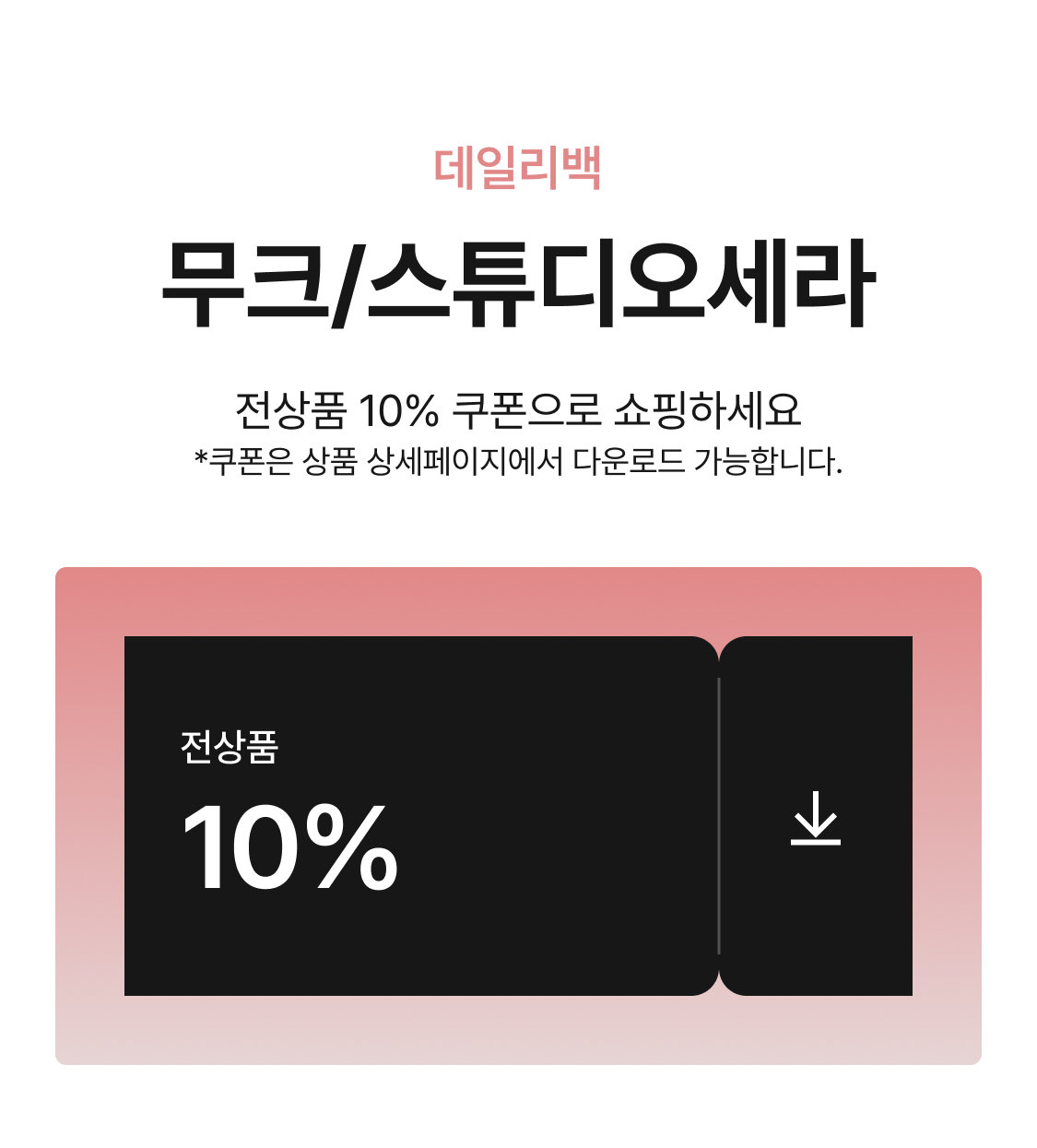 데일리백

무크/스튜디오세라

전상품 10% 쿠폰으로 쇼핑하세요

*쿠폰은 상품 상세페이지에서 다운로드 가능합니다.

전상품

10%